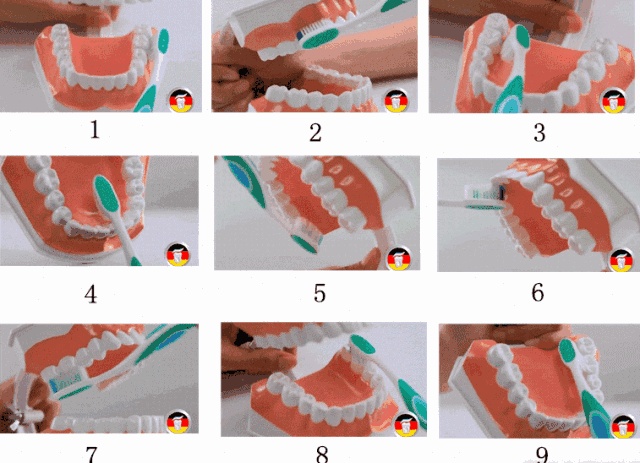 1

2

3

4

5

6

7

8

9