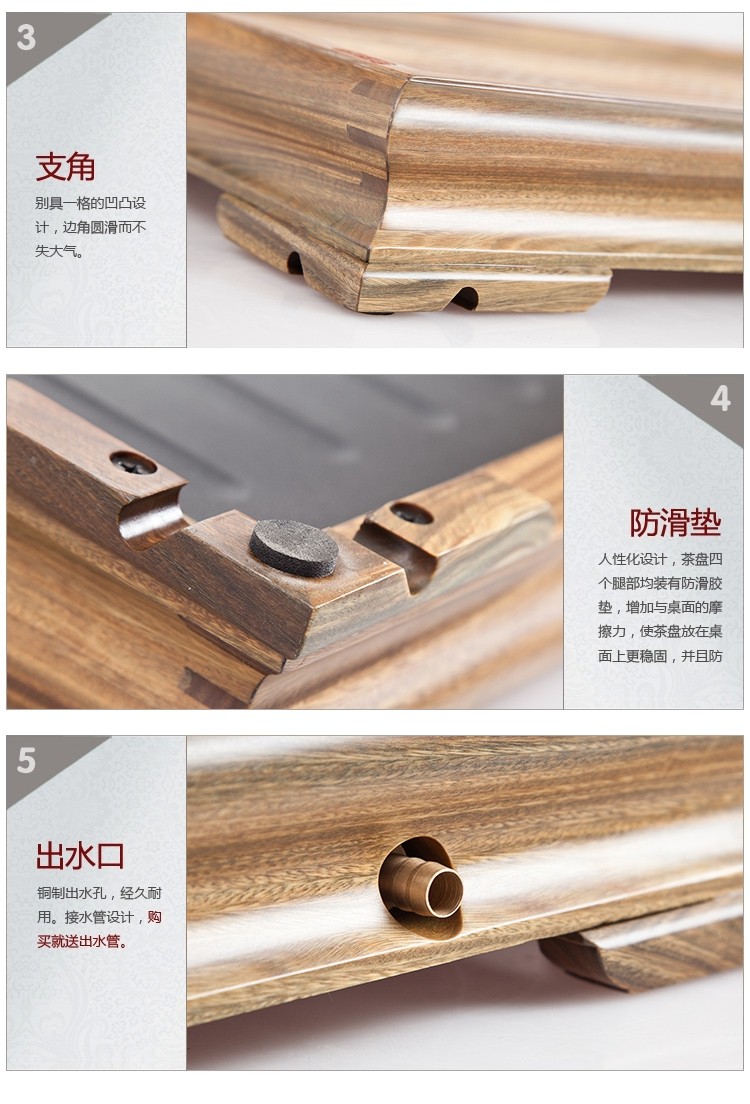 3

支角

别具一格的凹凸设计，边角圆滑而不失大气。

4

防滑垫

人性化设计，茶盘四个腿部均装有防滑胶垫，增加与桌面的摩擦力，使茶盘放在桌面上更稳固，并且防

5

出水口

铜制出水孔，经久耐用。接水管设计，购买就送出水管。