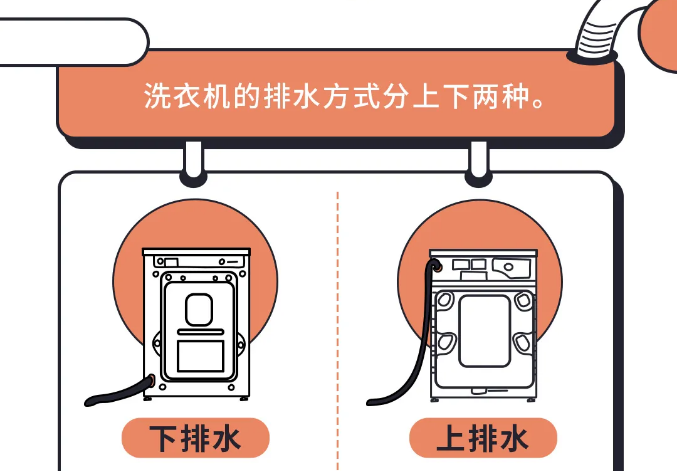 洗衣机的排水方式分上下两种。

下排水

上排水